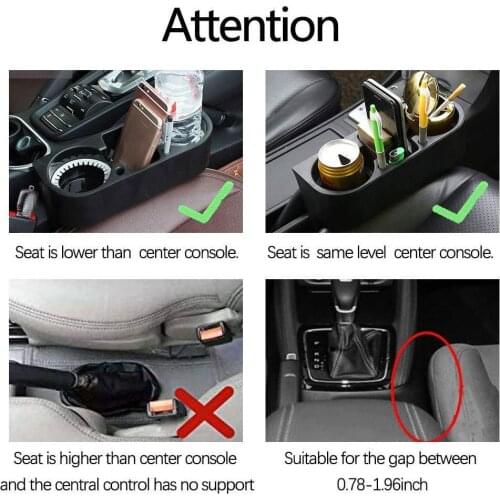 Attention

Seat is lower than center console.

Seat is same level center console.

Seat is higher than center console and the central control has no support

Suitable for the gap between 0.78-1.96inch