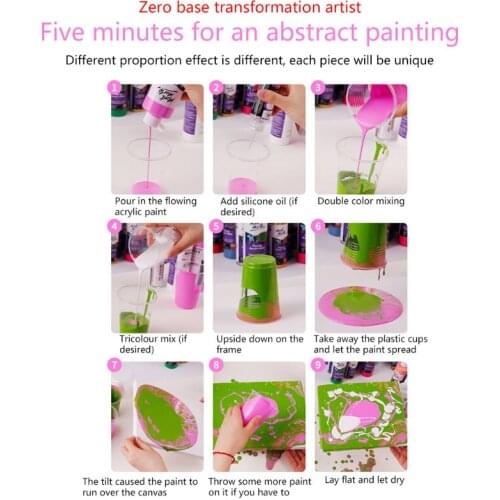 Zero base transformation artist

Five minutes for an abstract painting

Different proportion effect is different, each piece will be unique

1
Pour in the flowing acrylic paint

2
Add silicone oil (if desired)

3
Double color mixing

4
Tricolour mix (if desired)

5
Upside down on the frame

6
Take away the plastic cups and let the paint spread

7
The tilt caused the paint to run over the canvas

8
Throw some more paint on it if you have to

9
Lay flat and let dry