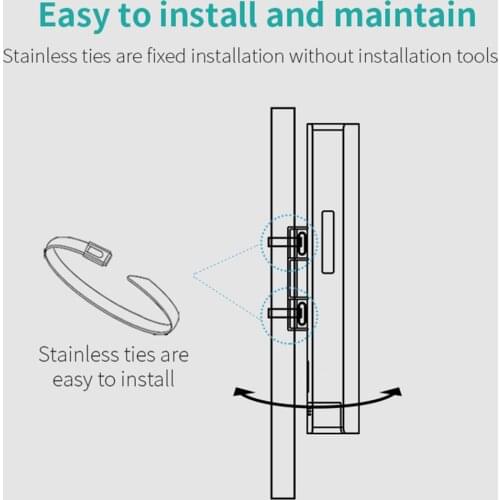 Easy to install and maintain

Stainless ties are fixed installation without installation tools

Stainless ties are easy to install