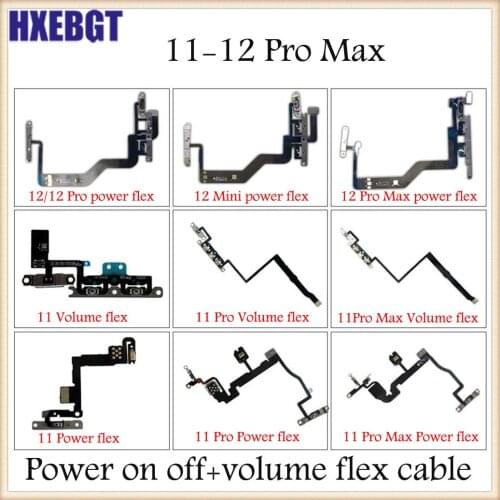 HXEBGT

11-12 Pro Max

12/12 Pro power flex

12 Mini power flex

12 Pro Max power flex

11 Volume flex

11 Pro Volume flex

11Pro Max Volume flex

11 Power flex

11 Pro Power flex

11 Pro Max Power flex

Power on off+volume flex cable