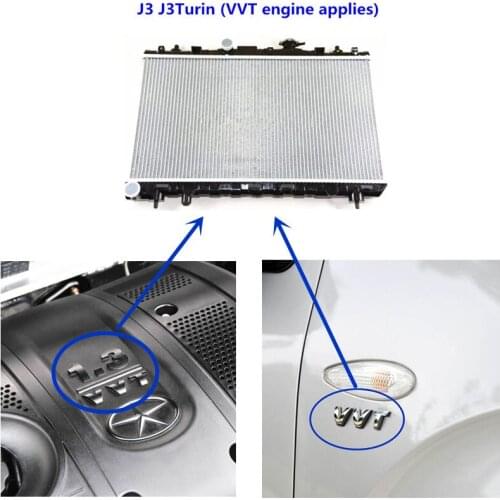 J3 J3Turin (VVT engine applies)

1.3
VVT

VVT