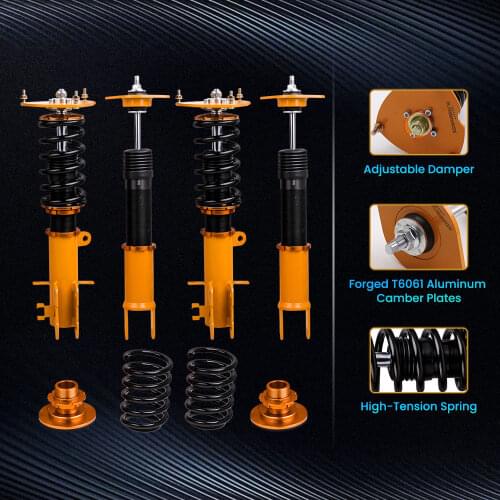 Adjustable Damper

Forged T6061 Aluminum Camber Plates

High-Tension Spring