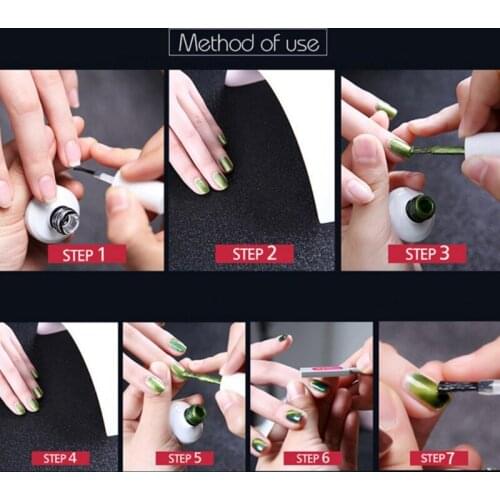 Method of use

STEP 1

STEP 2

STEP 3

STEP 4

STEP 5

STEP 6

STEP 7