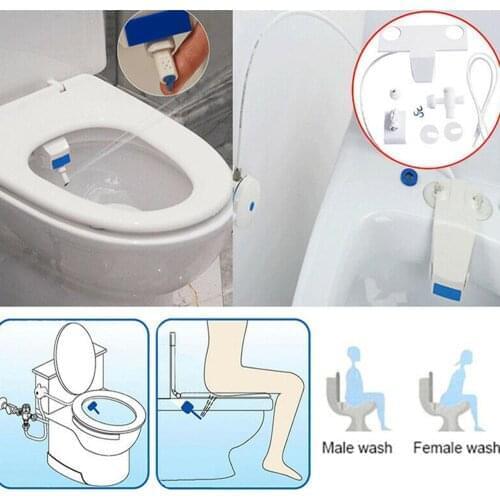 Male wash
Female wash