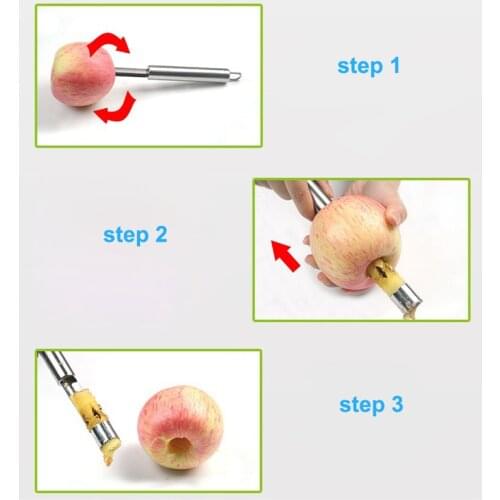 step 1

step 2

step 3