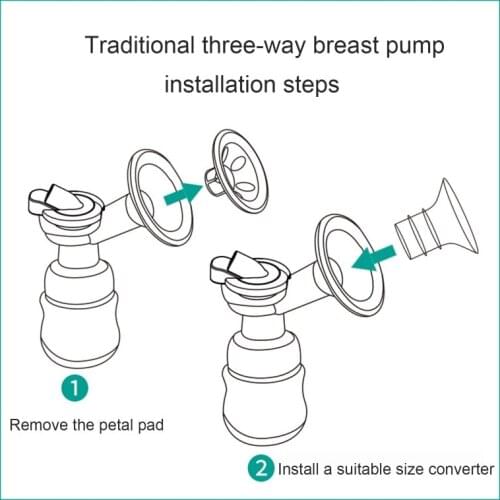 Traditional three-way breast pump installation steps

1

Remove the petal pad

2 Install a suitable size converter