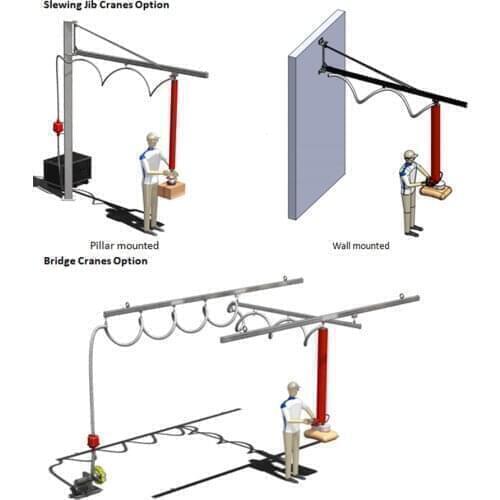 Slewing Jib Cranes Option

Pillar mounted

Wall mounted

Bridge Cranes Option