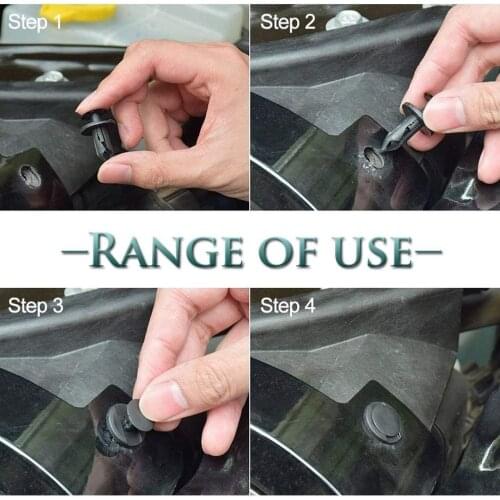 Step 1

Step 2

—RANGE OF USE—

Step 3

Step 4