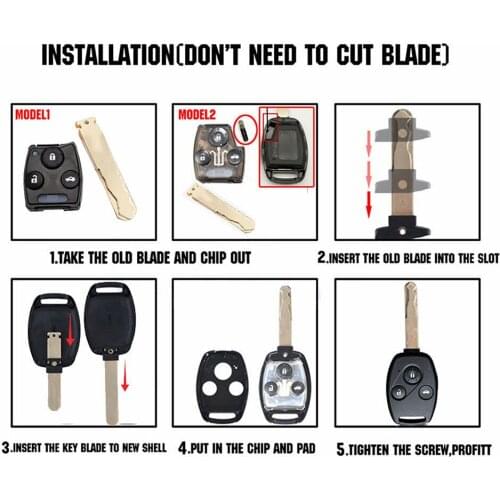 INSTALLATION(DON'T NEED TO CUT BLADE)

MODEL1

MODEL2

1.TAKE THE OLD BLADE AND CHIP OUT

2.INSERT THE OLD BLADE INTO THE SLOT

3.INSERT THE KEY BLADE TO NEW SHELL

4.PUT IN THE CHIP AND PAD

5.TIGHTEN THE SCREW,PROFITT