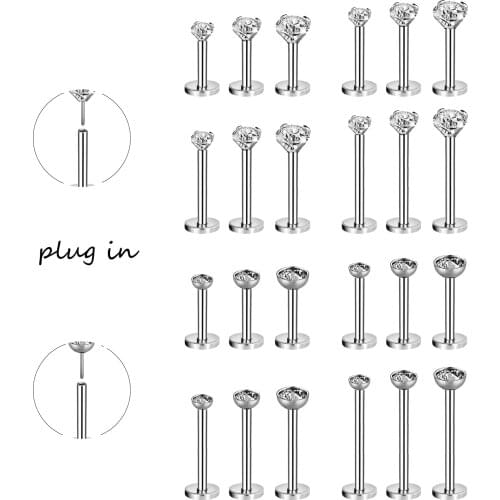 plug in