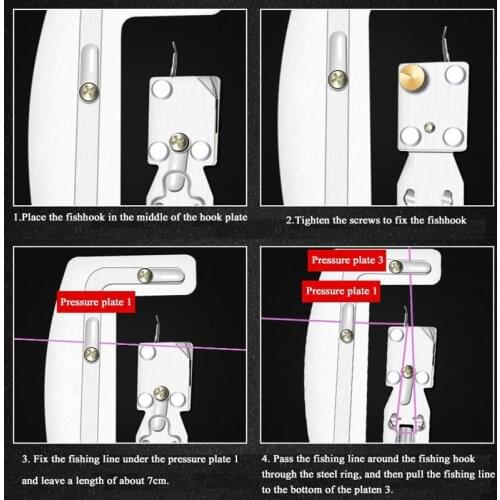 1.Place the fishhook in the middle of the hook plate

2.Tighten the screws to fix the fishhook

Pressure plate 1

3. Fix the fishing line under the pressure plate 1 and leave a length of about 7cm.

Pressure plate 3

Pressure plate 1

4. Pass the fishing line around the fishing hook through the steel ring, and then pull the fishing line to the bottom of the platen 3.