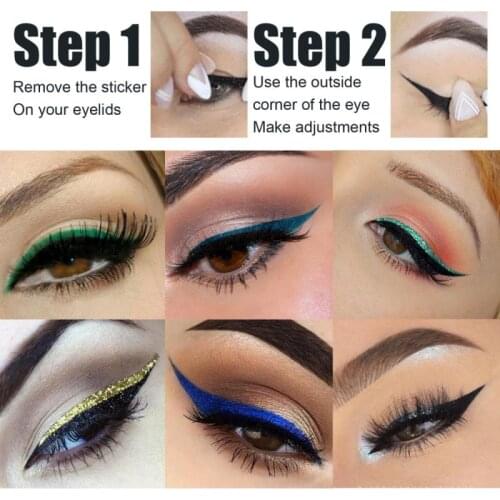 Step 1
Remove the sticker
On your eyelids

Step 2
Use the outside
corner of the eye
Make adjustments