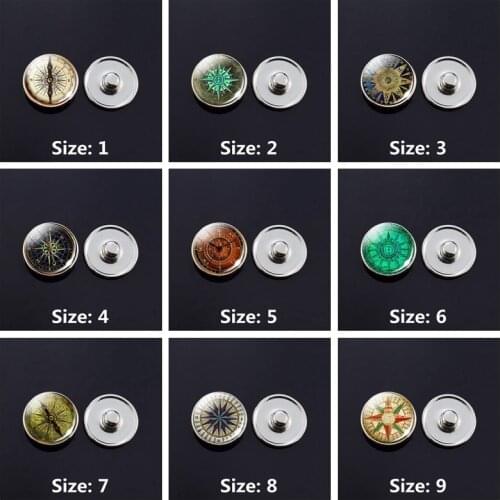 Size: 1

Size: 2

Size: 3

Size: 4

Size: 5

Size: 6

Size: 7

Size: 8

Size: 9