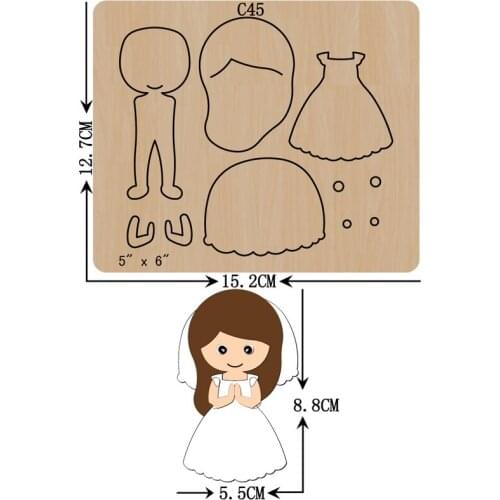 C45

12.7CM

5" x 6"

15.2CM

8.8CM

5.5CM