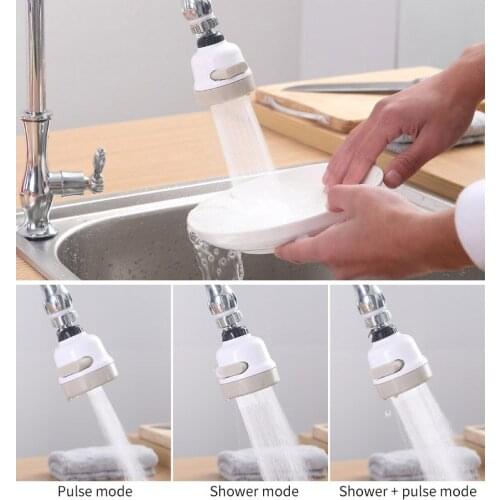 Pulse mode

Shower mode

Shower + pulse mode