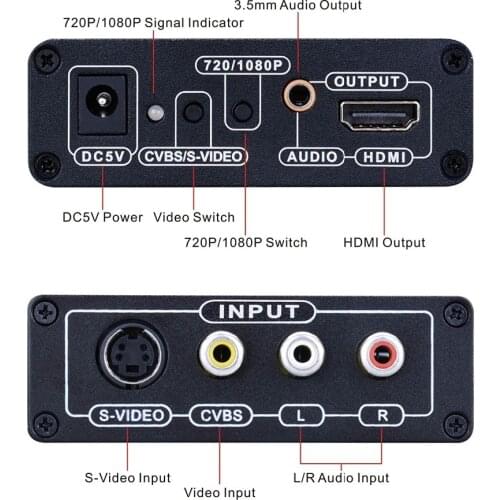 3.5mm Audio Output

720P/1080P Signal Indicator

720/1080P

OUTPUT

DC5V

CVBS/S-VIDEO

AUDIO

HDMI

DC5V Power

Video Switch

720P/1080P Switch

HDMI Output

INPUT

S-VIDEO

CVBS

L

R

S-Video Input

Video Input

L/R Audio Input