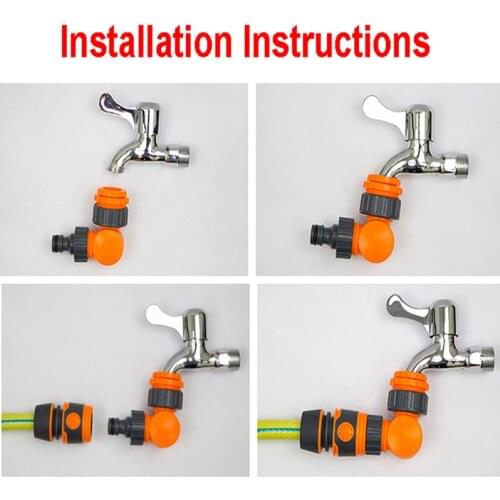 Installation Instructions