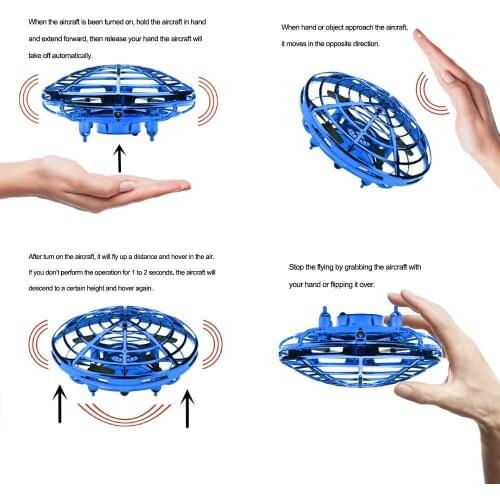 When the aircraft is been turned on, hold the aircraft in hand and extend forward, then release your hand the aircraft will take off automatically.

When hand or object approach the aircraft, it moves in the opposite direction.

After turn on the aircraft, it will fly up a distance and hover in the air. If you don't perform the operation for 1 to 2 seconds, the aircraft will descend to a certain height and hover again.

Stop the flying by grabbing the aircraft with your hand or flipping it over.