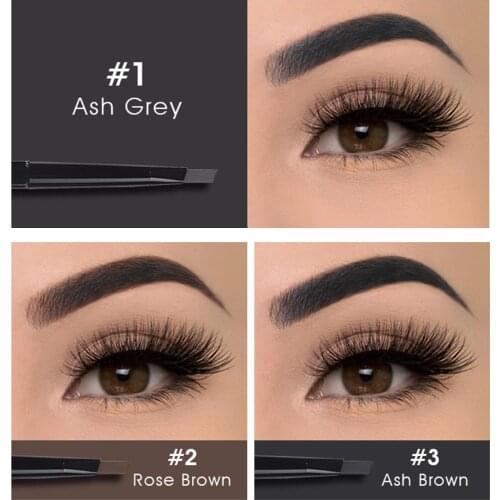 #1
Ash Grey

#2
Rose Brown

#3
Ash Brown