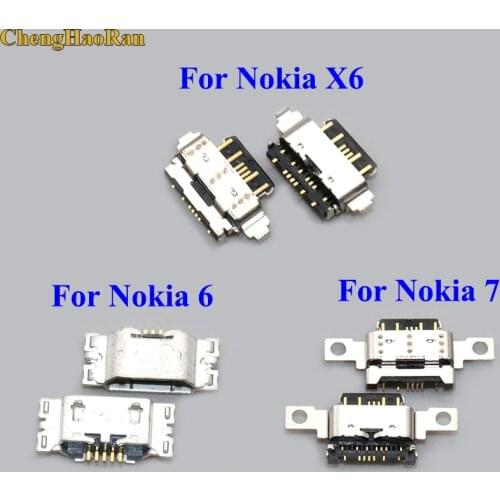 ChengHaoRan

For Nokia X6

For Nokia 6

For Nokia 7