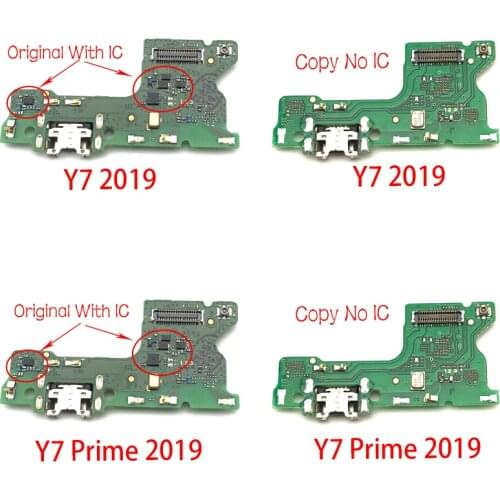 Original With IC

Y7 2019

Copy No IC

Y7 2019

Original With IC

Y7 Prime 2019

Copy No IC

Y7 Prime 2019