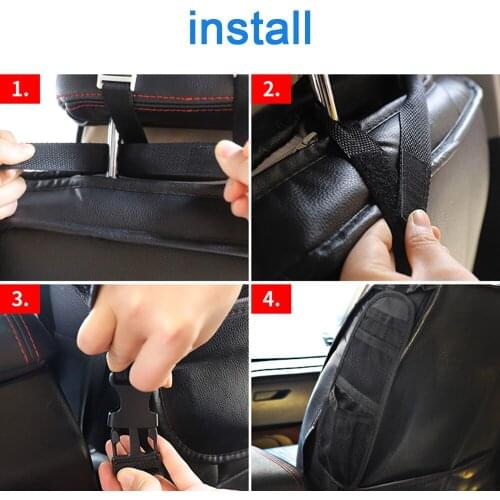 install

1.

2.

3.

4.