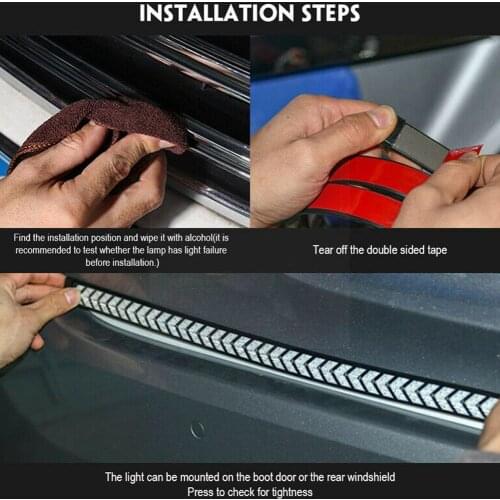 INSTALLATION STEPS

Find the installation position and wipe it with alcohol(it is recommended to test whether the lamp has light failure before installation.)

Tear off the double sided tape

The light can be mounted on the boot door or the rear windshield
Press to check for tightness