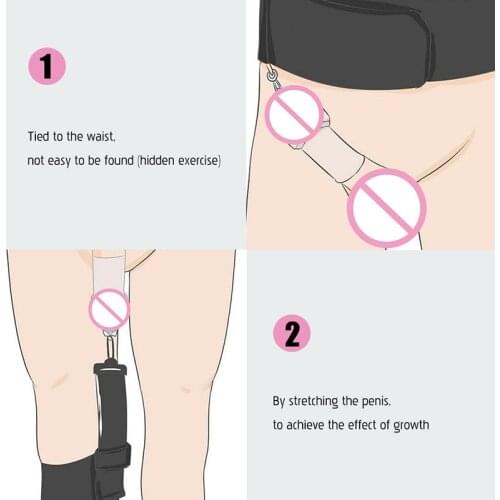 1

Tied to the waist,
not easy to be found (hidden exercise)

2

By stretching the penis,
to achieve the effect of growth