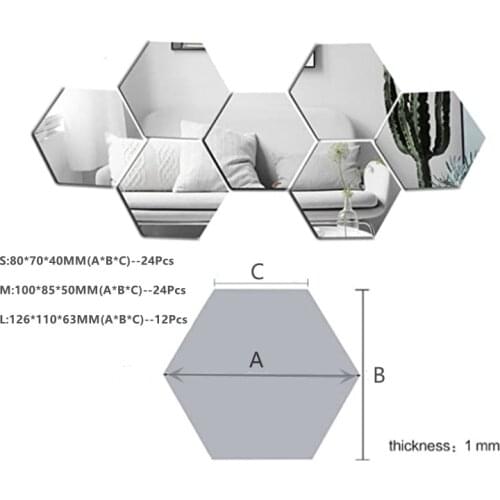 S:80*70*40MM(A*B*C)--24Pcs

M:100*85*50MM(A*B*C)--24Pcs

L:126*110*63MM(A*B*C)--12Pcs

C

A

B

thickness：1 mm