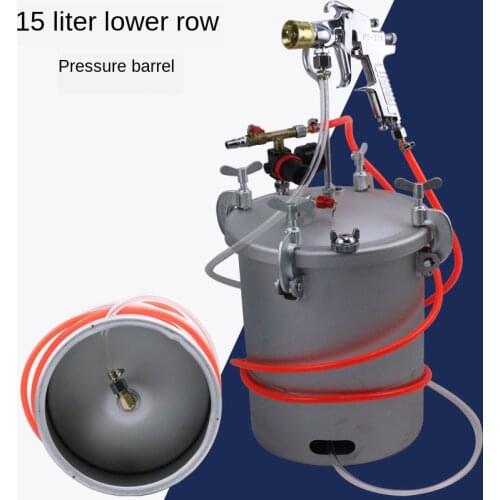 15 liter lower row

Pressure barrel