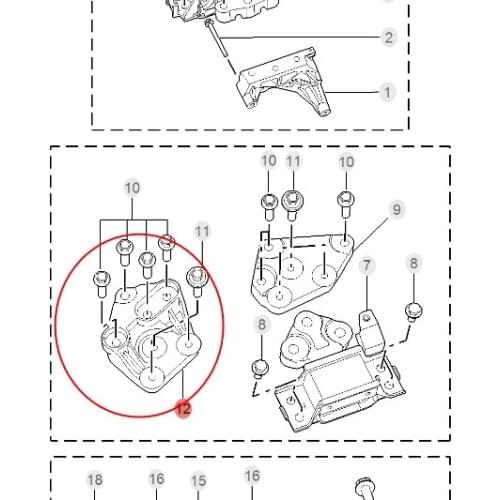 2
1
10
11
10
10
11
9
7
8
8
12
18
16
15
16