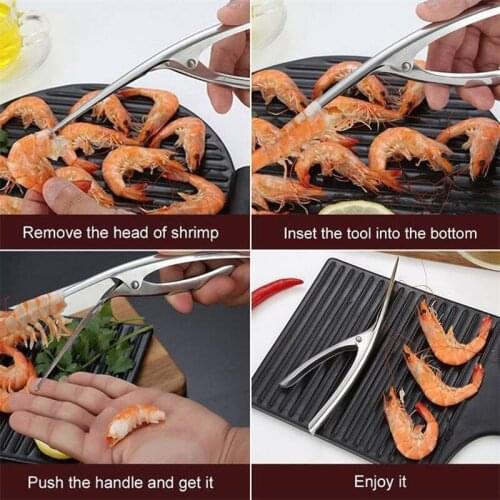 Remove the head of shrimp

Inset the tool into the bottom

Push the handle and get it

Enjoy it