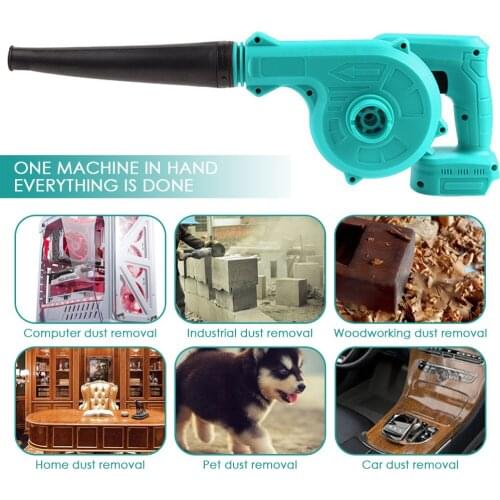 ONE MACHINE IN HAND
EVERYTHING IS DONE

Computer dust removal

Industrial dust removal

Woodworking dust removal

Home dust removal

Pet dust removal

Car dust removal