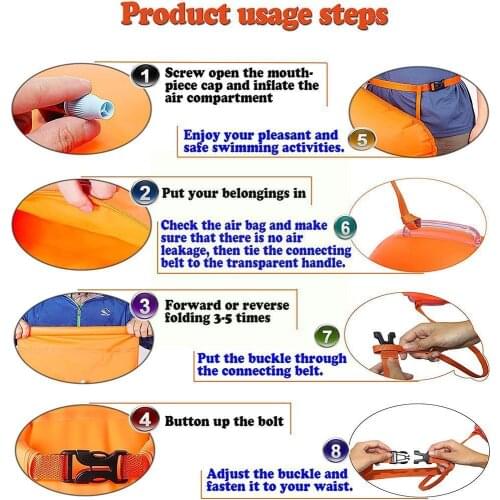 Product usage steps

1 Screw open the mouthpiece cap and inflate the air compartment

Enjoy your pleasant and safe swimming activities. 5

2 Put your belongings in

Check the air bag and make sure that there is no air leakage, then tie the connecting belt to the transparent handle. 6

3 Forward or reverse folding 3-5 times

7

Put the buckle through the connecting belt.

4 Button up the bolt

8

Adjust the buckle and fasten it to your waist.