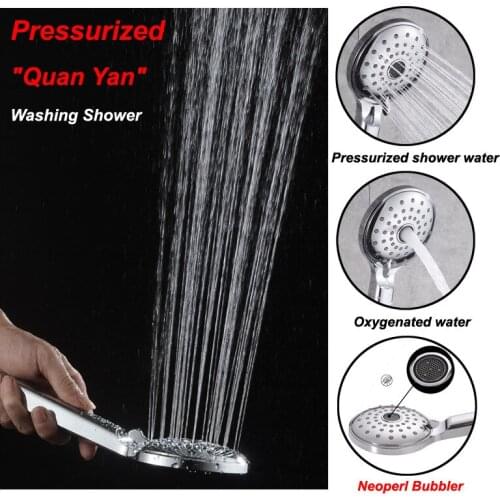 Pressurized
"Quan Yan"
Washing Shower

Pressurized shower water

Oxygenated water

Neoperl Bubbler