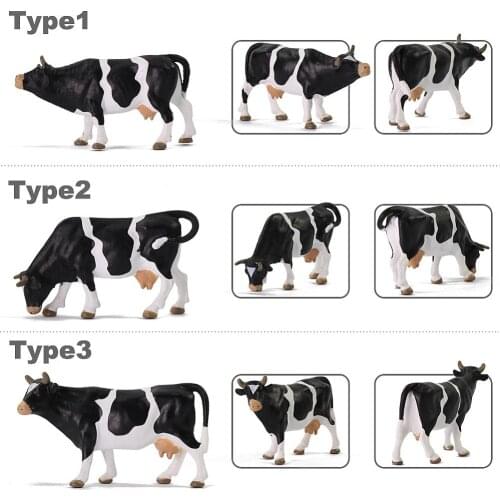 Type1

Type2

Type3