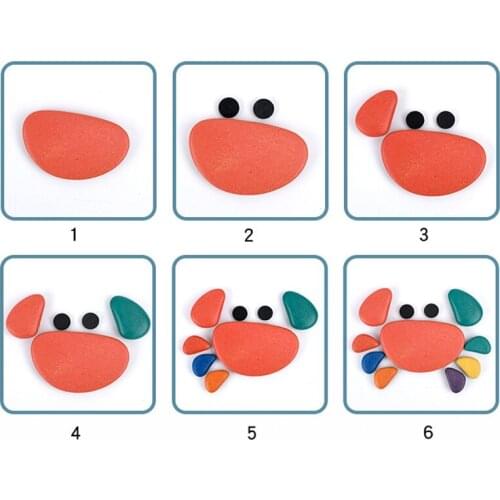 1

2

3

4

5

6