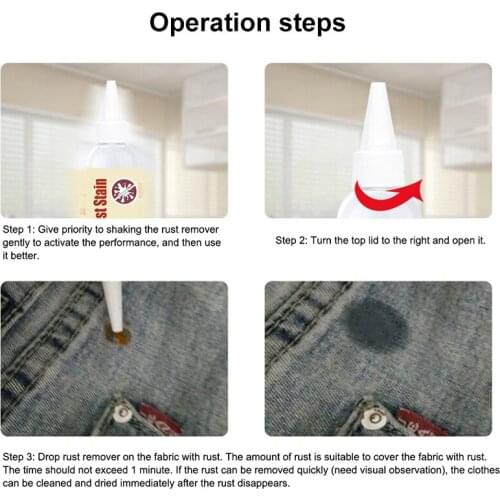 Operation steps

st Stain

Step 1: Give priority to shaking the rust remover gently to activate the performance, and then use it better.

Step 2: Turn the top lid to the right and open it.

Step 3: Drop rust remover on the fabric with rust. The amount of rust is suitable to cover the fabric with rust. The time should not exceed 1 minute. If the rust can be removed quickly (need visual observation), the clothes can be cleaned and dried immediately after the rust disappears.