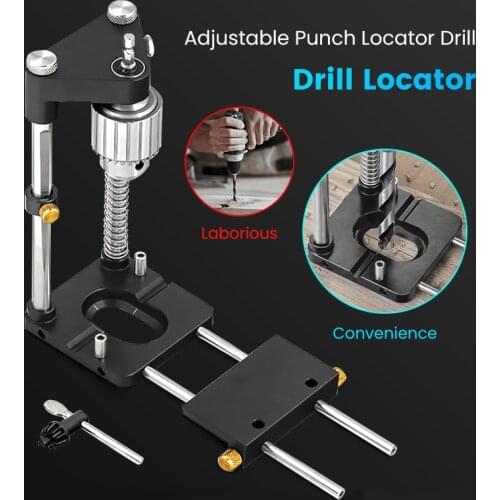 Adjustable Punch Locator Drill

Drill Locator

Laborious

Convenience