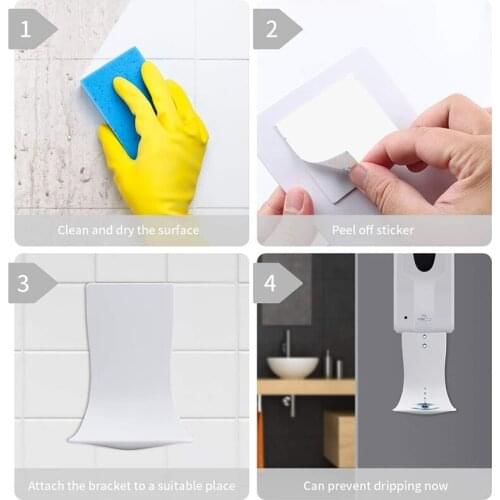 1

Clean and dry the surface

2

Peel off sticker

3

Attach the bracket to a suitable place

4

Can prevent dripping now