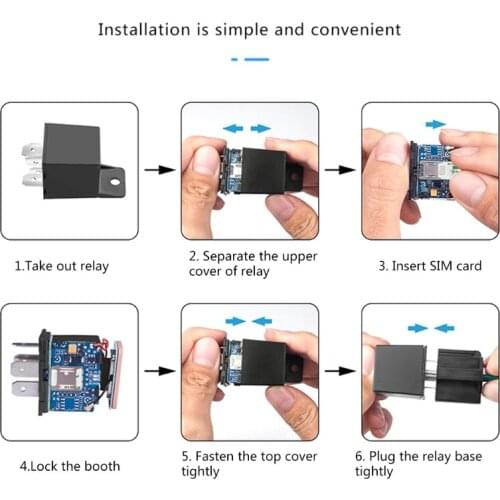 Installation is simple and convenient

1.Take out relay

2. Separate the upper cover of relay

3. Insert SIM card

4.Lock the booth

5. Fasten the top cover tightly

6. Plug the relay base tightly