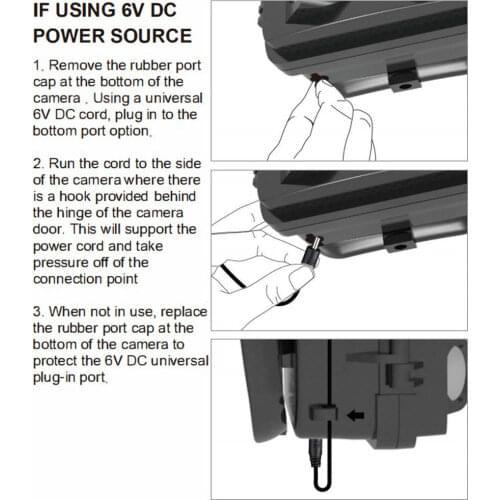 IF USING 6V DC POWER SOURCE

1. Remove the rubber port cap at the bottom of the camera . Using a universal 6V DC cord, plug in to the bottom port option.

2. Run the cord to the side of the camera where there is a hook provided behind the hinge of the camera door. This will support the power cord and take pressure off of the connection point

3. When not in use, replace the rubber port cap at the bottom of the camera to protect the 6V DC universal plug-in port.