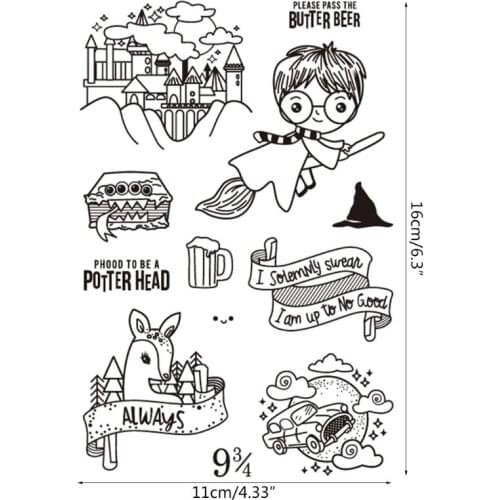 PLEASE PASS THE
BUTTER BEER

PHOOD TO BE A
POTTER HEAD

I Solemnly swear
I am up to No Good

ALWAYS

$9\frac{3}{4}$

16cm/6.3"

11cm/4.33"