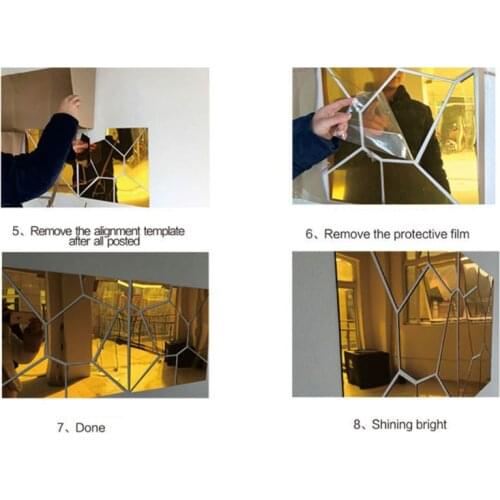 5、Remove the alignment template after all posted

6、Remove the protective film

7、Done

8、Shining bright