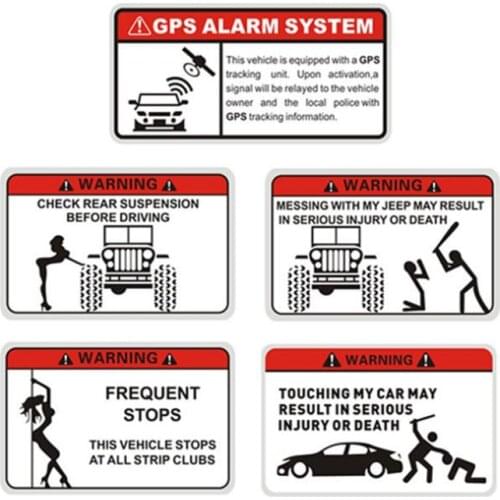 GPS ALARM SYSTEM

This vehicle is equipped with a GPS tracking unit. Upon activation,a signal will be relayed to the vehicle owner and the local police with GPS tracking information.

WARNING

CHECK REAR SUSPENSION BEFORE DRIVING

WARNING

MESSING WITH MY JEEP MAY RESULT IN SERIOUS INJURY OR DEATH

WARNING

FREQUENT STOPS

THIS VEHICLE STOPS AT ALL STRIP CLUBS

WARNING

TOUCHING MY CAR MAY RESULT IN SERIOUS INJURY OR DEATH