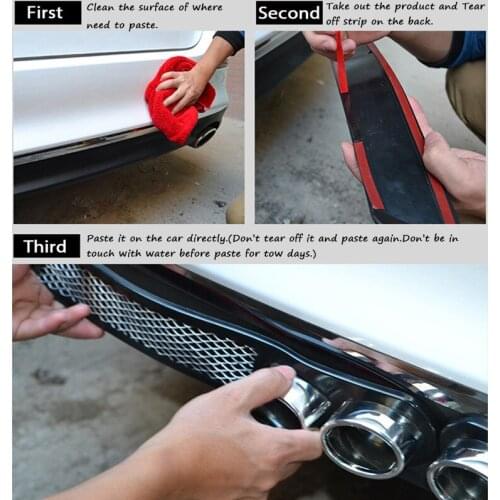 First Clean the surface of where need to paste.

Second Take out the product and Tear off strip on the back.

Third Paste it on the car directly.(Don't tear off it and paste again.Don't be in touch with water before paste for tow days.)