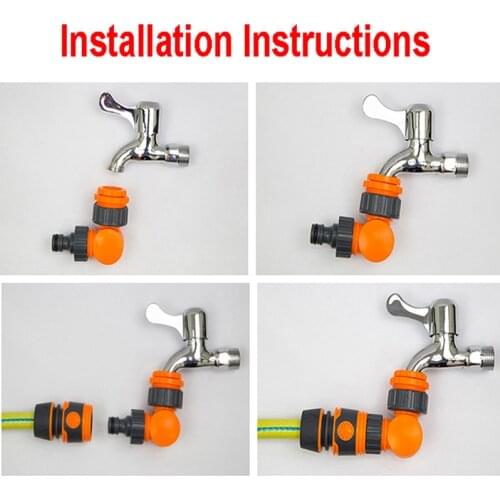 Installation Instructions