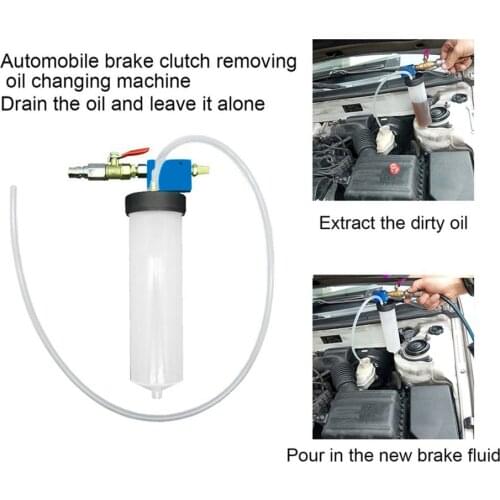 Automobile brake clutch removing oil changing machine
Drain the oil and leave it alone

Extract the dirty oil

Pour in the new brake fluid