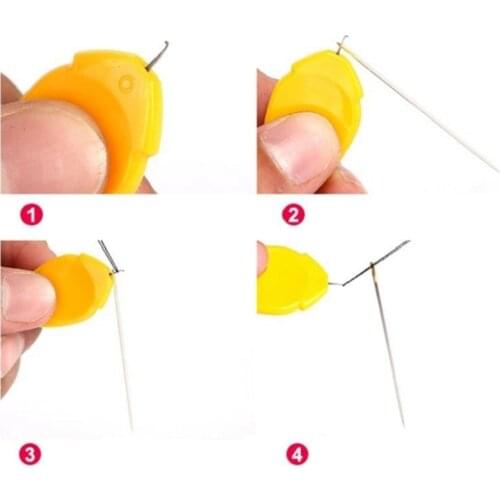 1

2

3

4