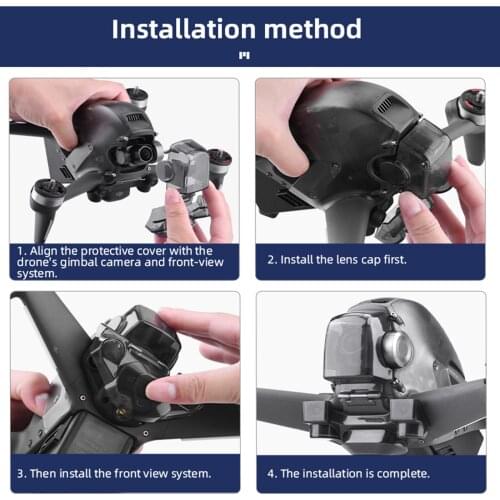 Installation method

1. Align the protective cover with the drone's gimbal camera and front-view system.

2. Install the lens cap first.

3. Then install the front view system.

4. The installation is complete.